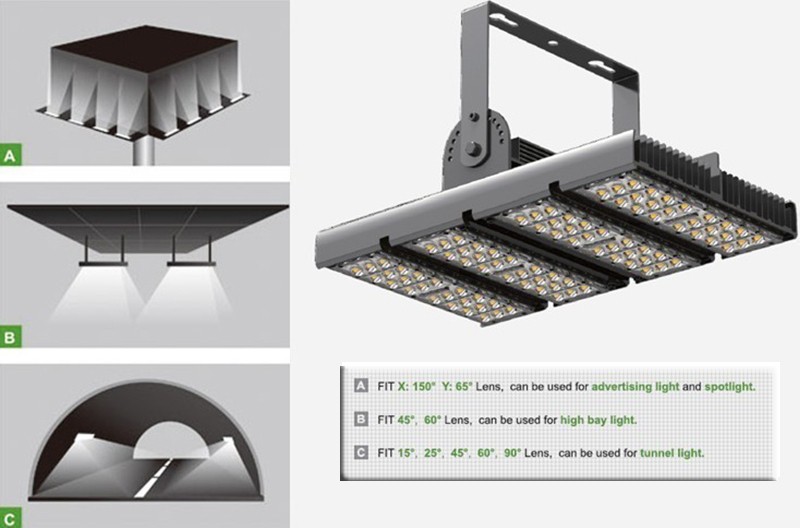 A

B

C

A FIT X: 150° Y: 65° Lens, can be used for advertising light and spotlight.

B FIT 45°, 60° Lens, can be used for high bay light.

C FIT 15°, 25°, 45°, 60°, 90° Lens, can be used for tunnel light.